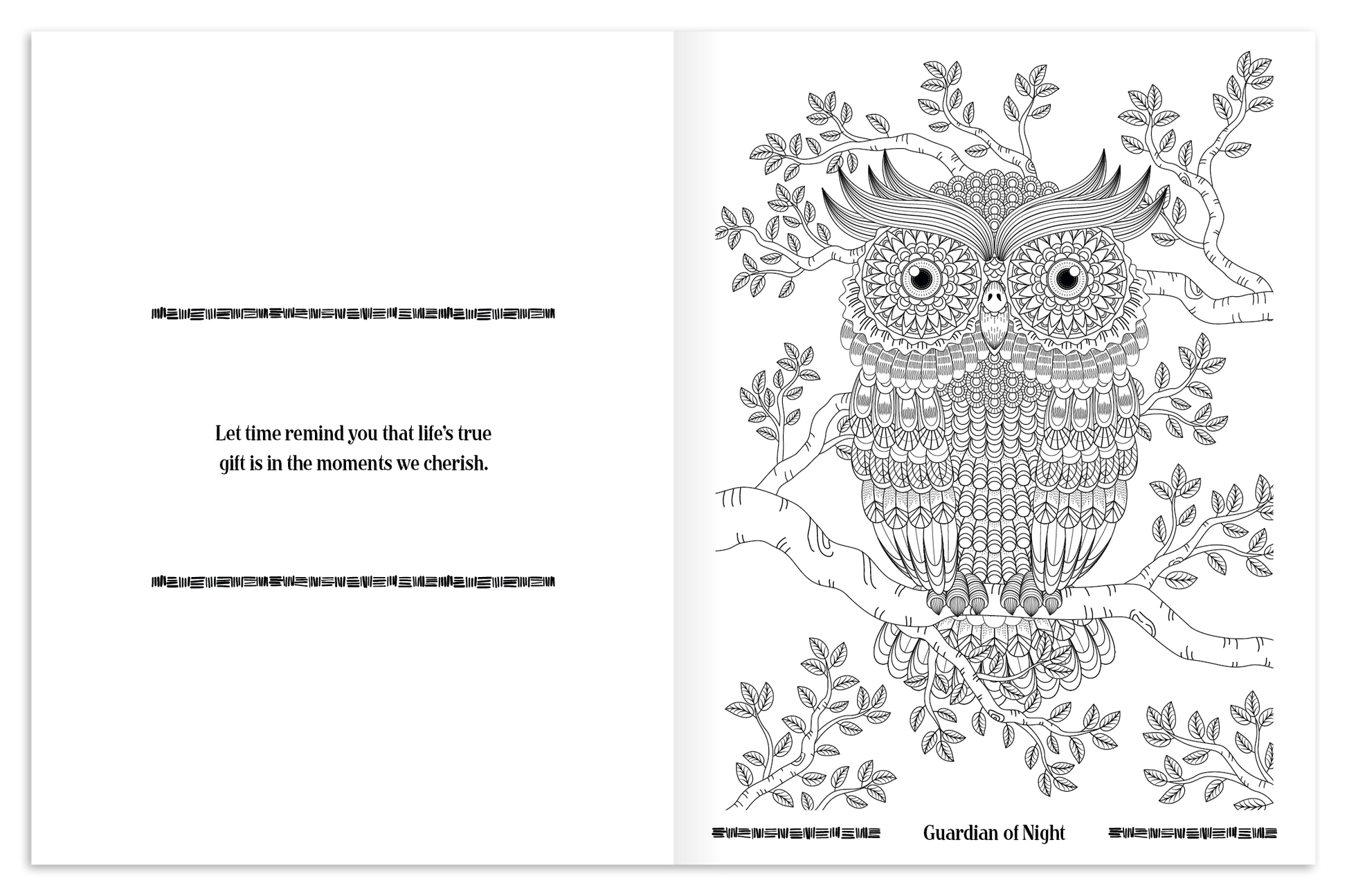 Let time remind you that life's true gift is in the moments we cherish.

Guardian of Night